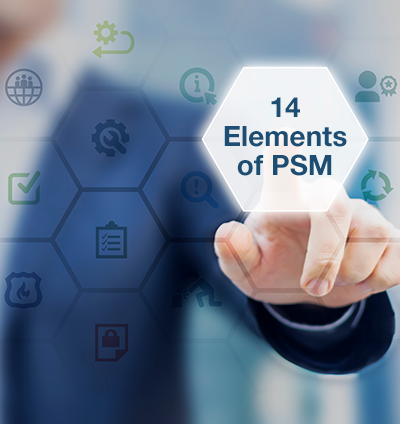 14
Elements
of PSM